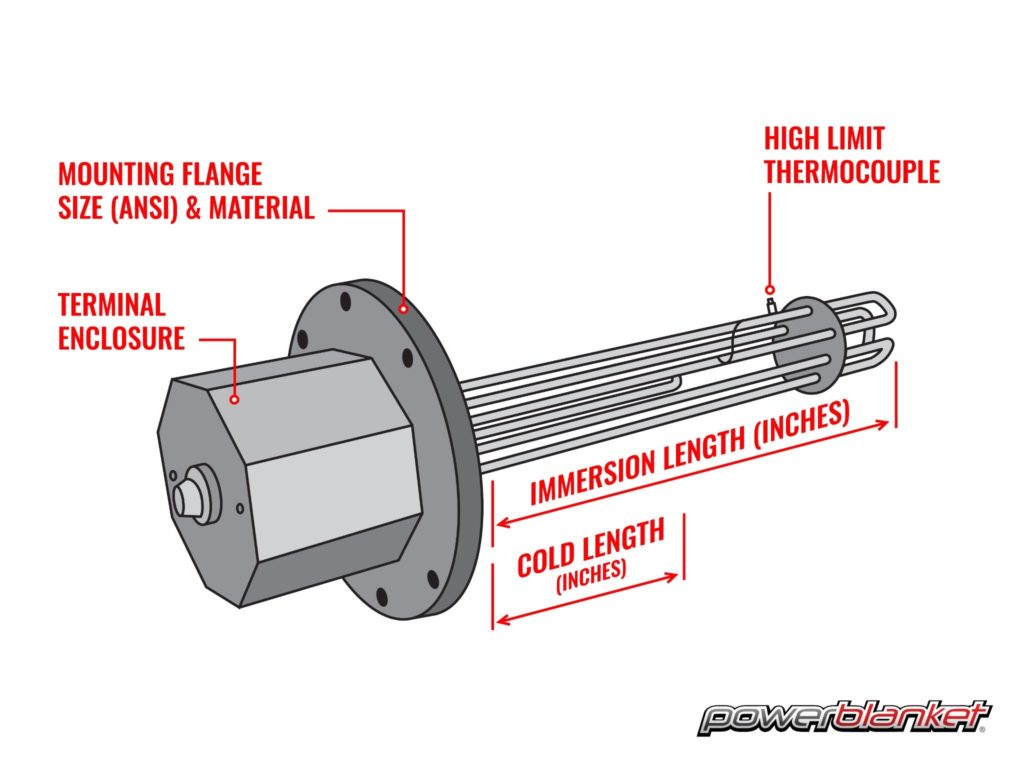 MOUNTING FLANGE
SIZE (ANSI) & MATERIAL

HIGH LIMIT
THERMOCOUPLE

TERMINAL
ENCLOSURE

IMMERSION LENGTH (INCHES)

COLD LENGTH
(INCHES)

powerblanket